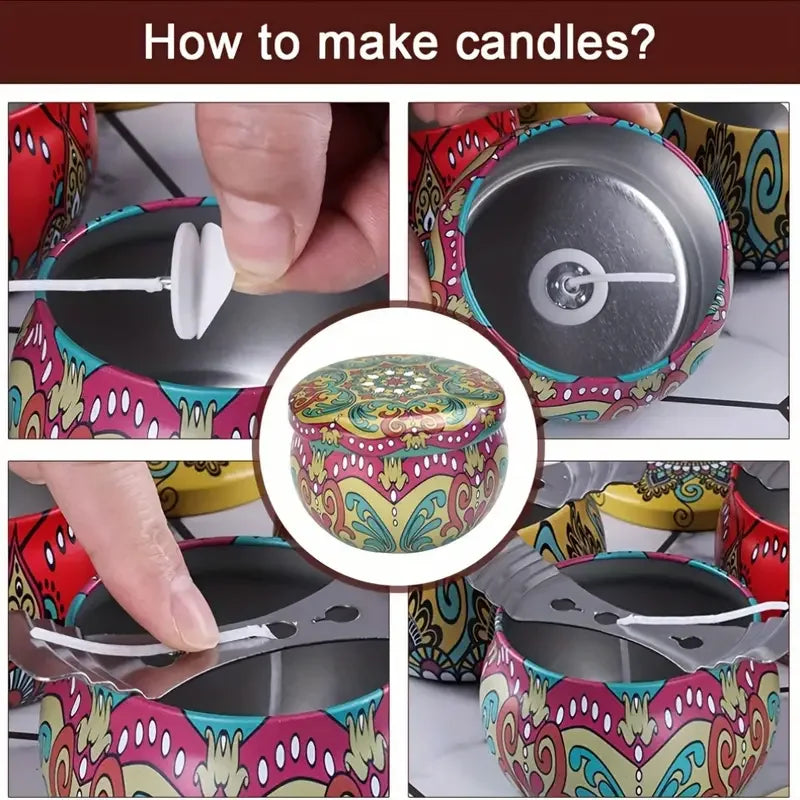 How to make candles?