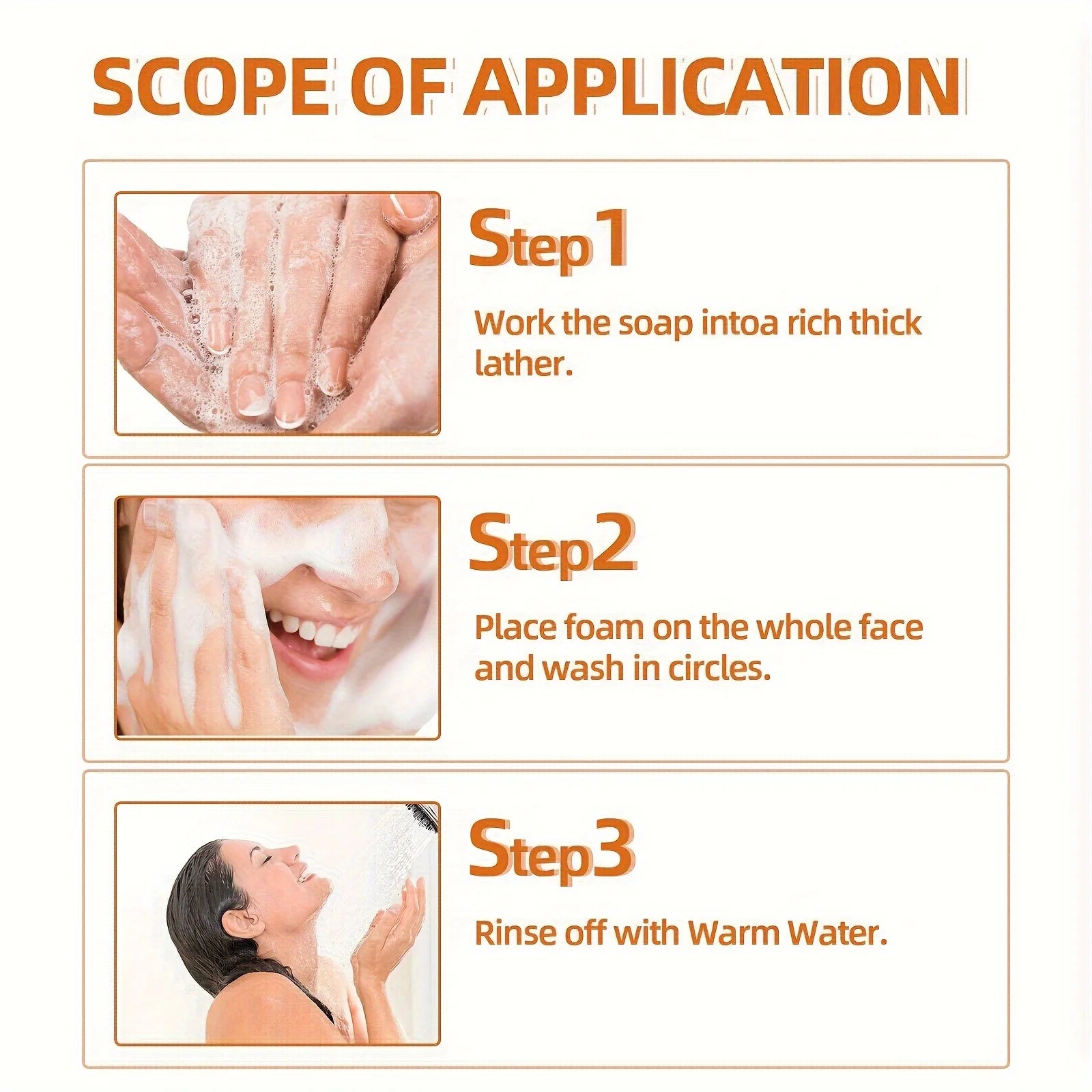 SCOPE OF APPLICATION

Step1

Work the soap intoa rich thick lather.

Step2

Place foam on the whole face and wash in circles.

Step3

Rinse off with Warm Water.