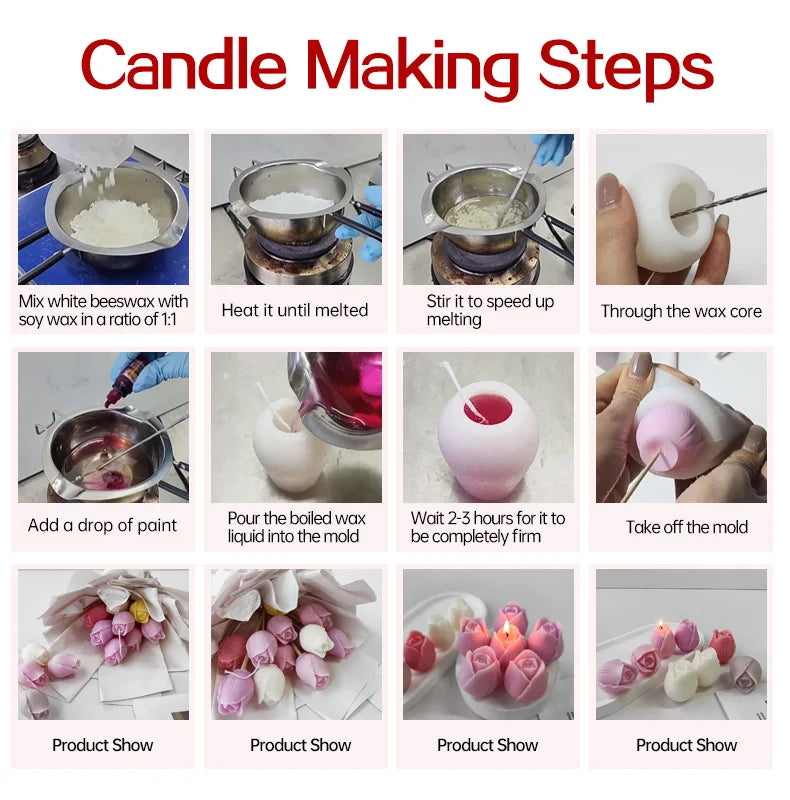 Candle Making Steps

Mix white beeswax with soy wax in a ratio of 1:1

Heat it until melted

Stir it to speed up melting

Through the wax core

Add a drop of paint

Pour the boiled wax liquid into the mold

Wait 2-3 hours for it to be completely firm

Take off the mold

Product Show

Product Show

Product Show

Product Show