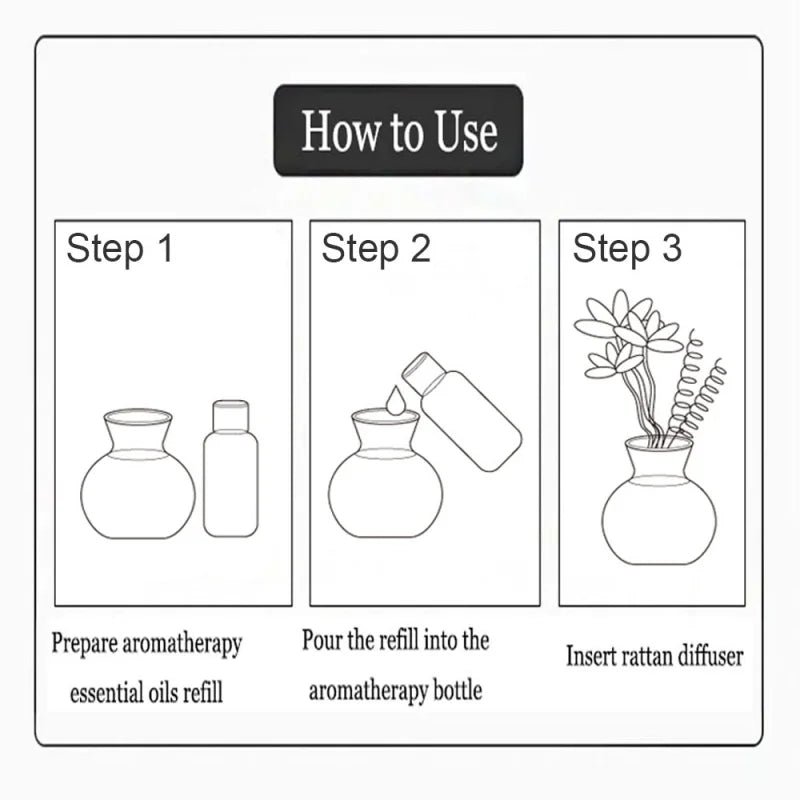 How to Use

Step 1

Prepare aromatherapy essential oils refill

Step 2

Pour the refill into the aromatherapy bottle

Step 3

Insert rattan diffuser